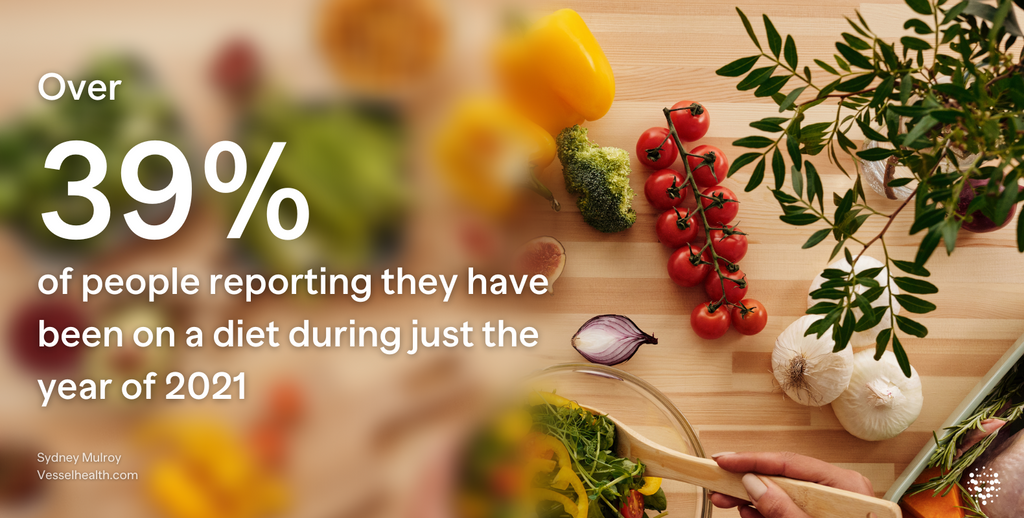 Over
39%
of people reporting they have been on a diet during just the year of 2021

Sydney Mulroy
Vesselhealth.com